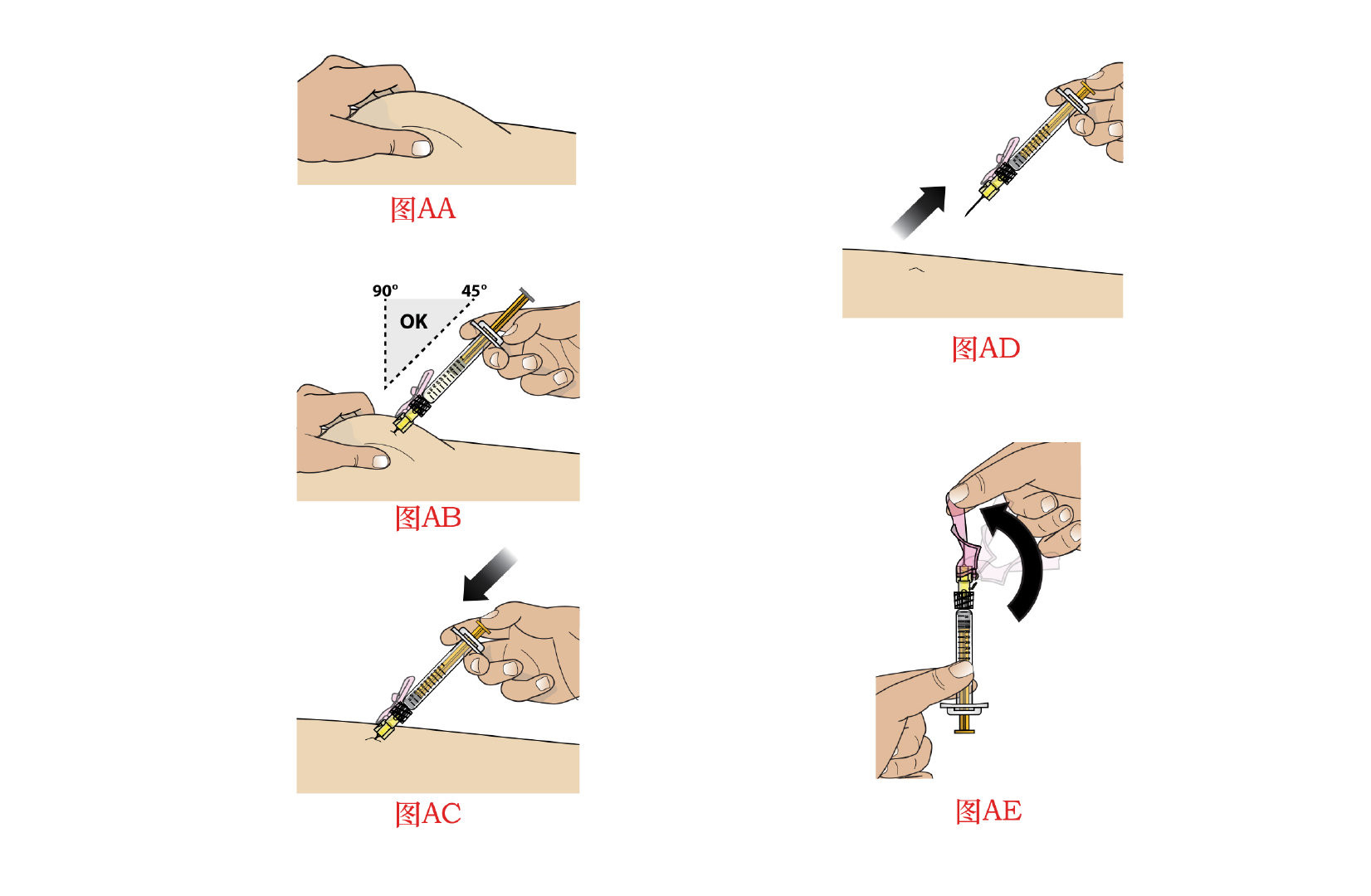 图AA

90°
45°
OK

图AB

图AC

图AD

图AE